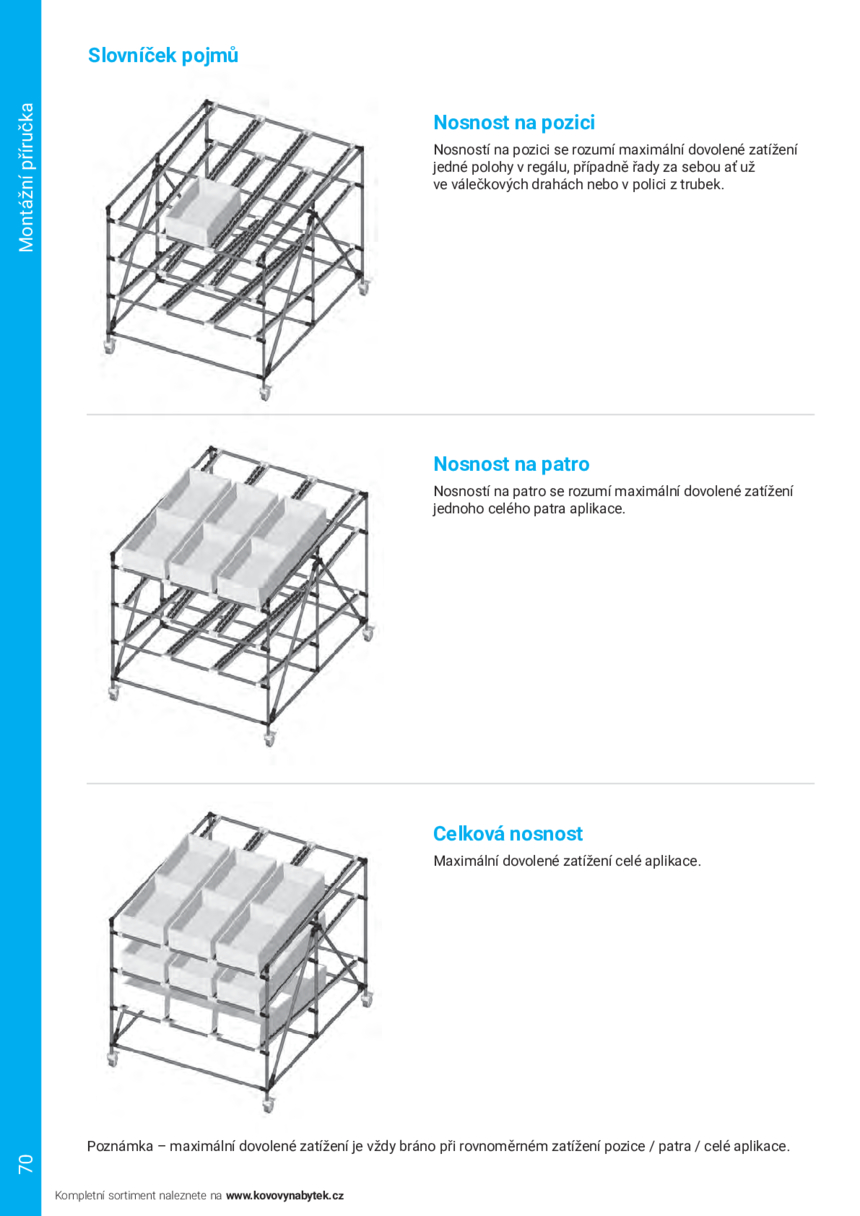 Montážní příručka

Slovníček pojmů

Nosnost na pozici

Nosností na pozici se rozumí maximální dovolené zatížení jedné polohy v regálu, případně řady za sebou ať už ve válečkových drahách nebo v polici z trubek.

Nosnost na patro

Nosností na patro se rozumí maximální dovolené zatížení jednoho celého patra aplikace.

Celková nosnost

Maximální dovolené zatížení celé aplikace.

Poznámka – maximální dovolené zatížení je vždy bráno při rovnoměrném zatížení pozice / patra / celé aplikace.

70

Kompletní sortiment naleznete na www.kovovynabytek.cz